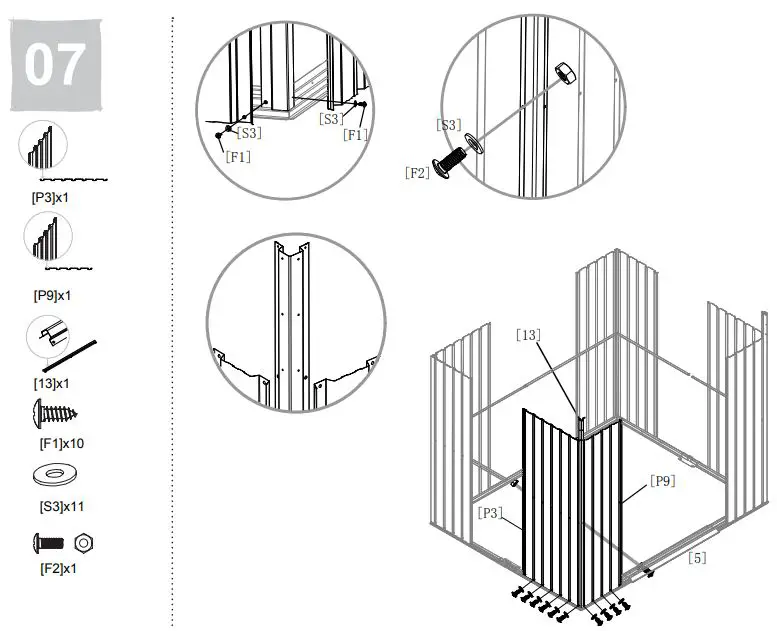 07

[P3]x1

[P9]x1

[13]x1

[F1]x10

[S3]x11

[F2]x1

[S3]
[F1]
[S3]
[F1]

[S3]
[F2]

[13]
[P9]
[P3]
[5]