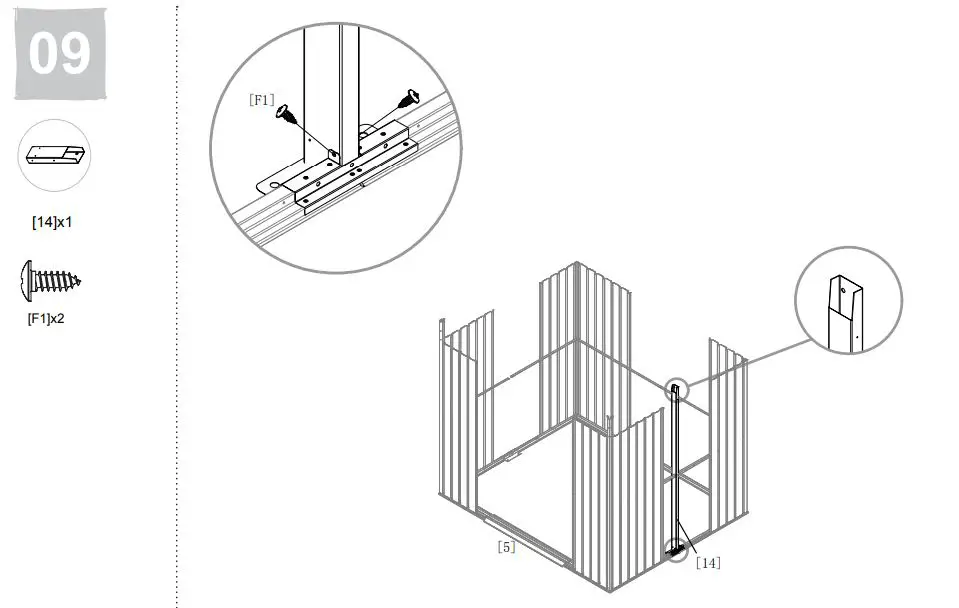 09

[14]x1

[F1]x2

[F1]

[5]

[14]