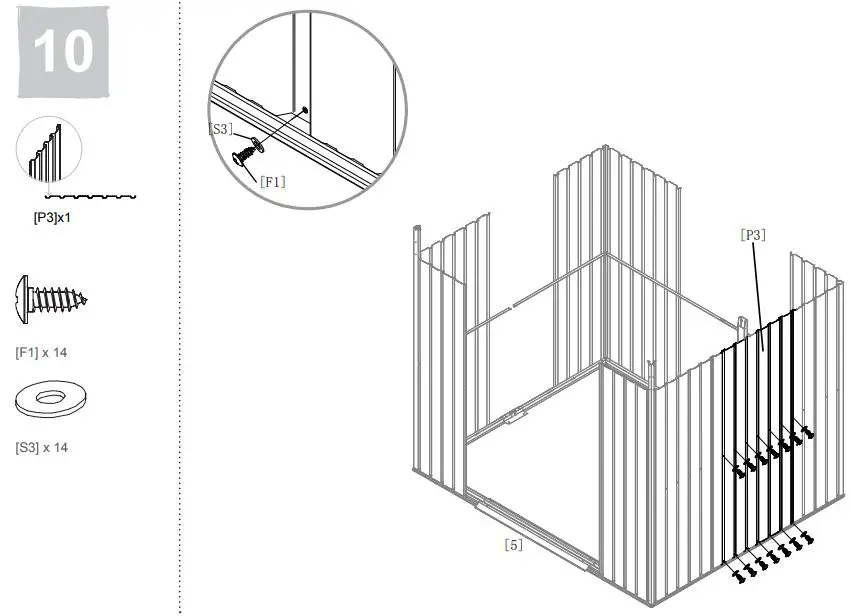 10

[P3]x1

[F1] x 14

[S3] x 14

[S3]

[F1]

[P3]

[5]