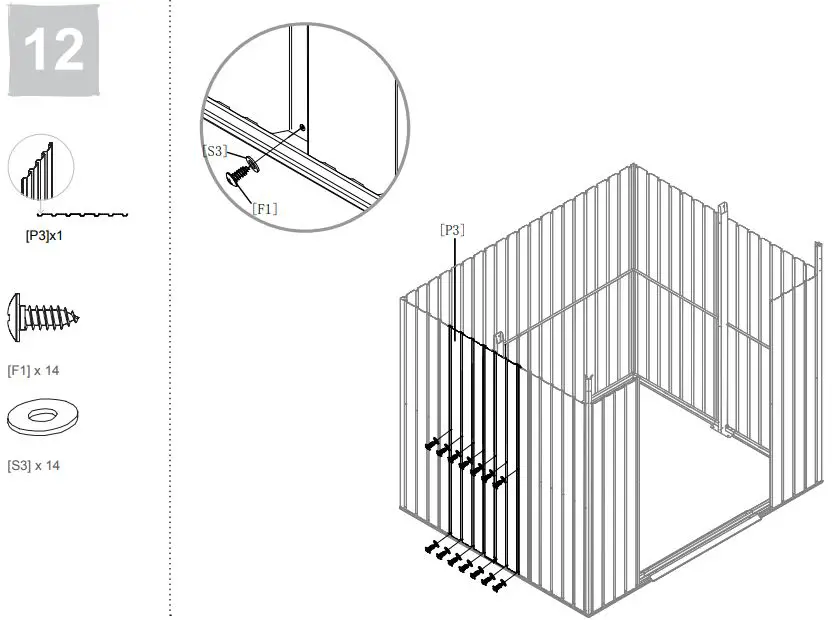 12

[P3]x1

[F1] x 14

[S3] x 14

[S3]

[F1]

[P3]