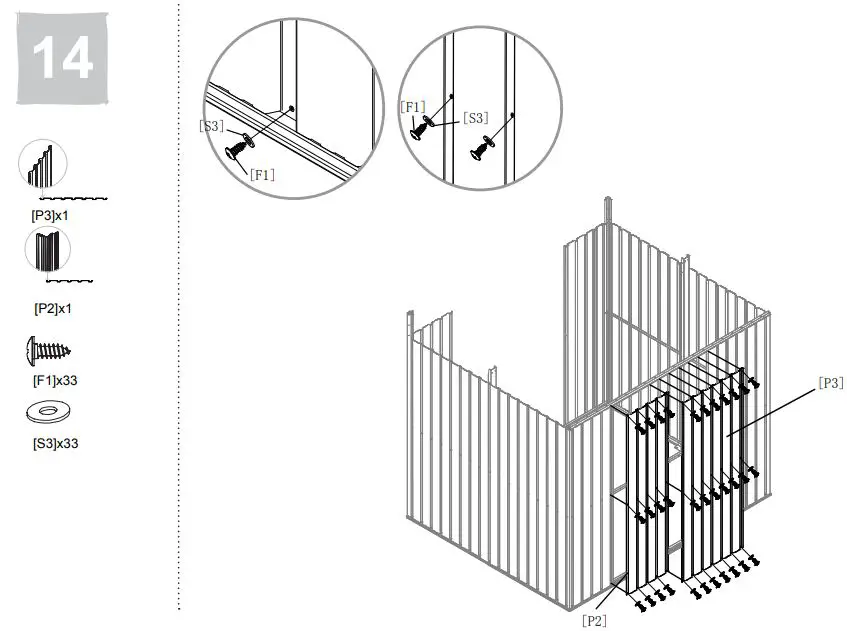 14

[P3]x1

[P2]x1

[F1]x33

[S3]x33

[S3]
[F1]

[F1]
[S3]

[P3]

[P2]