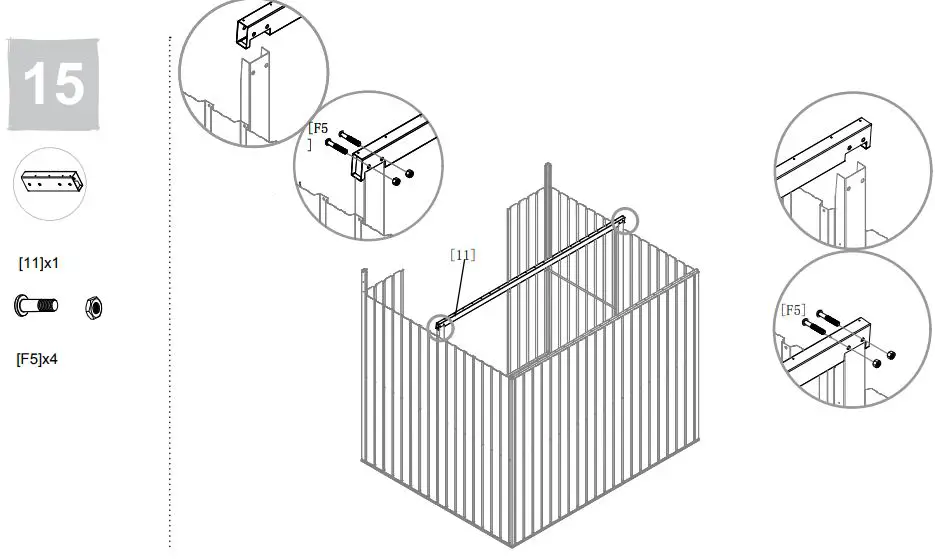 15

[11]x1

[F5]x4

[F5
]

[11]

[F5]