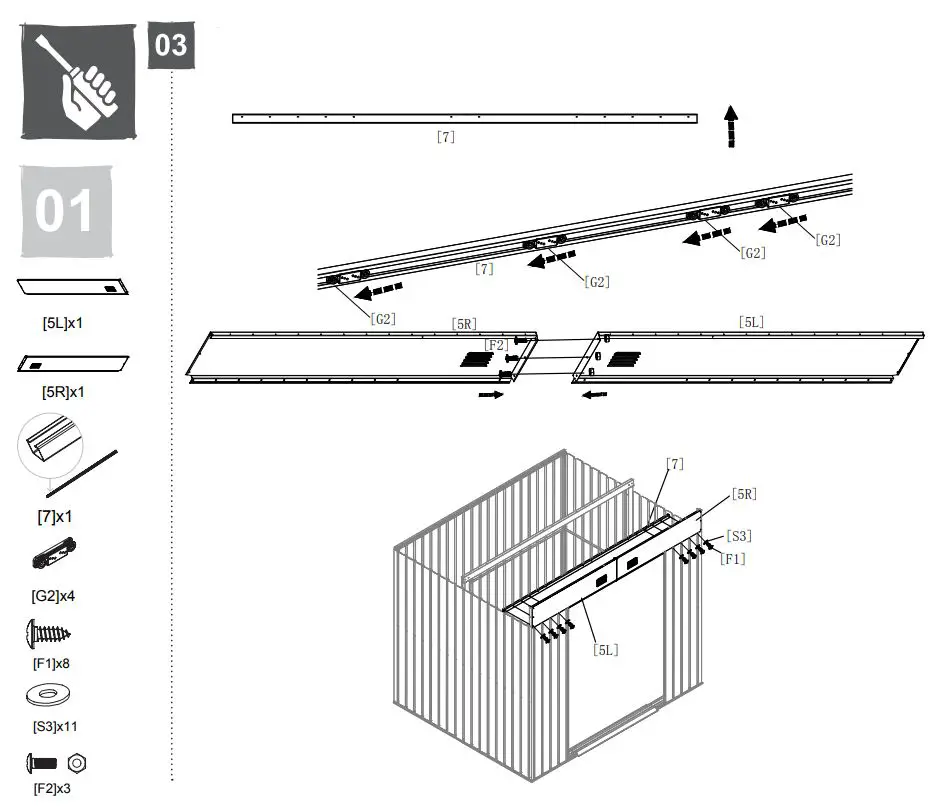 03

01

[5L]x1

[5R]x1

[7]x1

[G2]x4

[F1]x8

[S3]x11

[F2]x3

[7]

[7]

[G2]

[G2]

[G2]

[G2]

[5R]

[5L]

[F2]

[7]

[5R]

[S3]

[F1]

[5L]