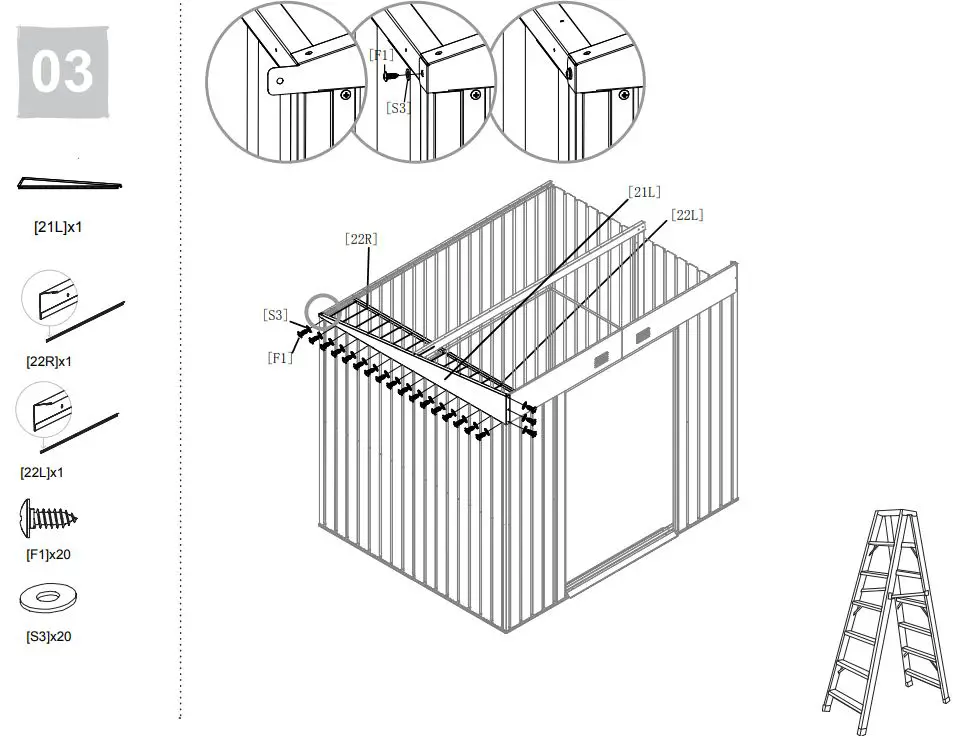 03

[21L]x1

[22R]x1

[22L]x1

[F1]x20

[S3]x20

[F1]
[S3]

[21L]
[22L]
[22R]
[S3]
[F1]