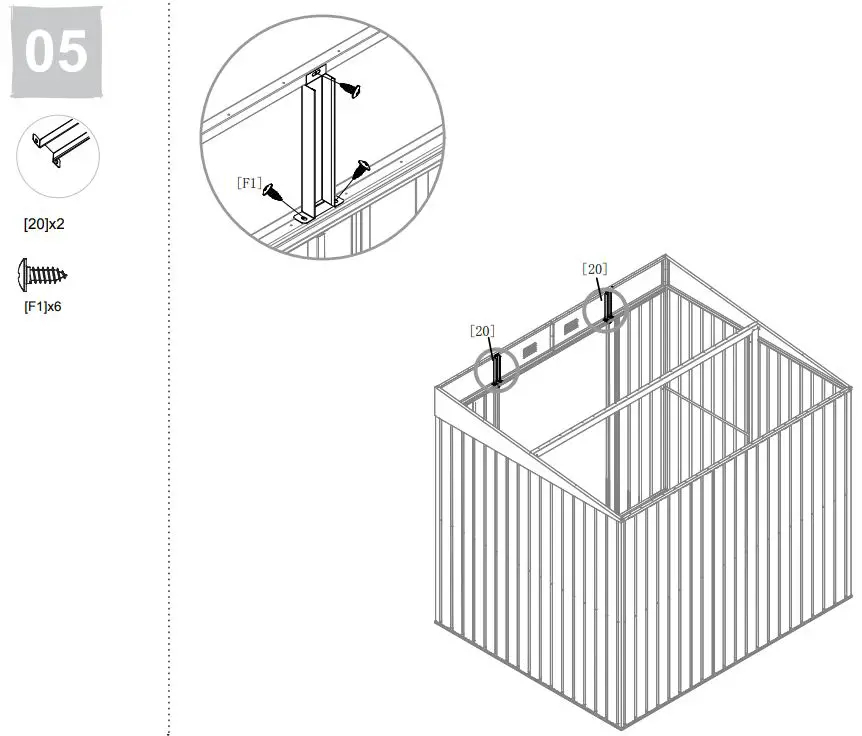 05

[20]x2

[F1]x6

[F1]

[20]

[20]