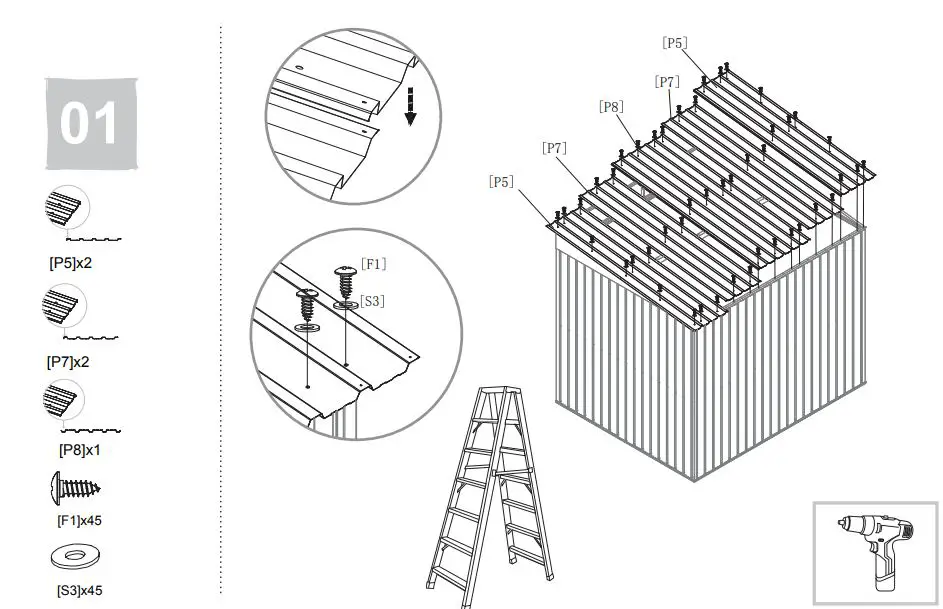 01

[P5]x2

[P7]x2

[P8]x1

[F1]x45

[S3]x45

[F1]

[S3]

[P5]

[P7]

[P8]

[P7]

[P5]