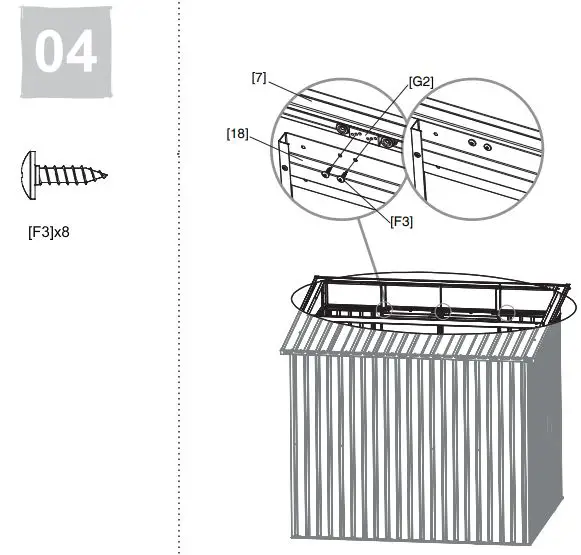 04

[F3]x8

[7]

[G2]

[18]

[F3]