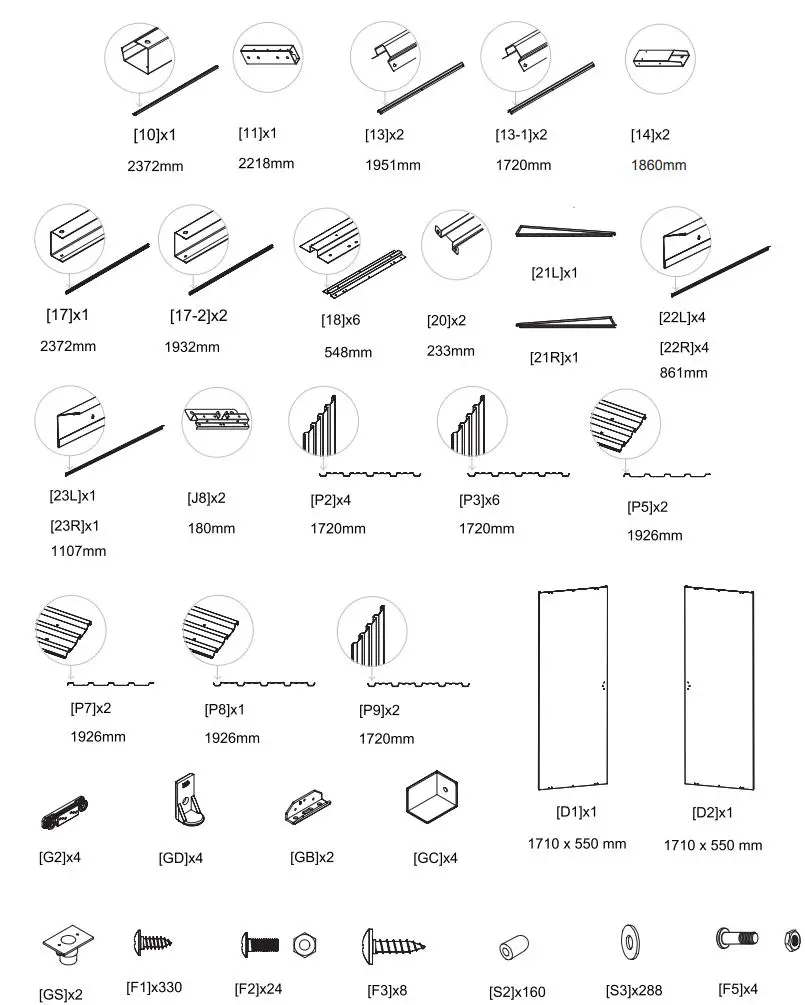 [10]x1
2372mm

[11]x1
2218mm

[13]x2
1951mm

[13-1]x2
1720mm

[14]x2
1860mm

[17]x1
2372mm

[17-2]x2
1932mm

[18]x6
548mm

[20]x2
233mm

[21L]x1

[21R]x1

[22L]x4
[22R]x4
861mm

[23L]x1
[23R]x1
1107mm

[J8]x2
180mm

[P2]x4
1720mm

[P3]x6
1720mm

[P5]x2
1926mm

[P7]x2
1926mm

[P8]x1
1926mm

[P9]x2
1720mm

[D1]x1
1710 x 550 mm

[D2]x1
1710 x 550 mm

[G2]x4

[GD]x4

[GB]x2

[GC]x4

[GS]x2

[F1]x330

[F2]x24

[F3]x8

[S2]x160

[S3]x288

[F5]x4