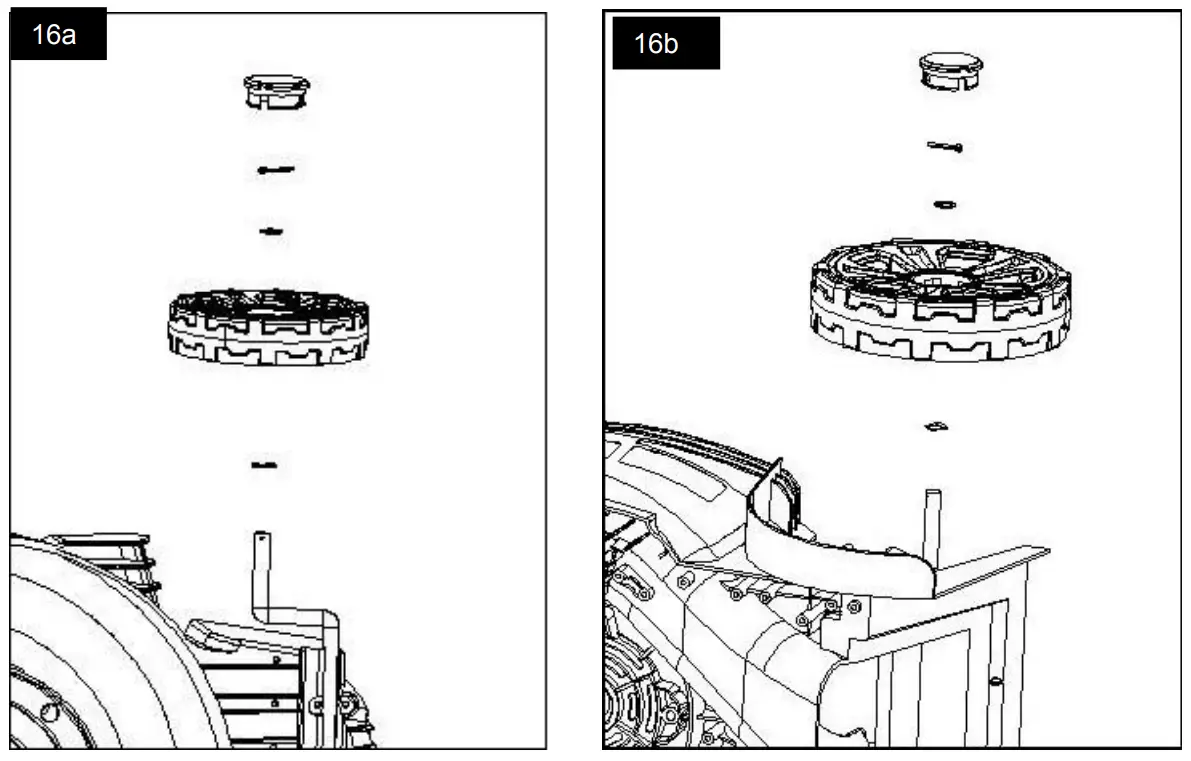 16a

16b