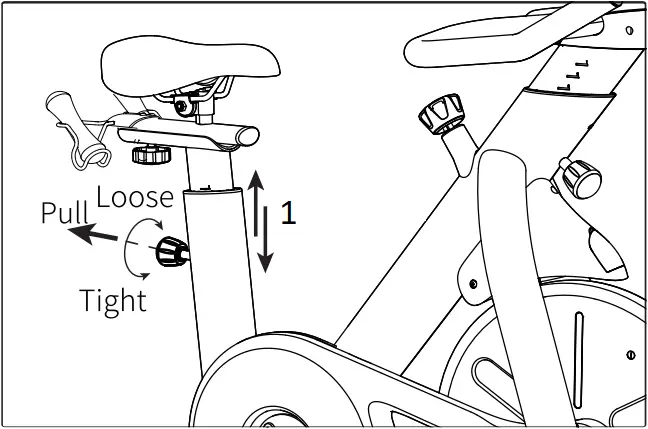 Loose
Pull
1
Tight