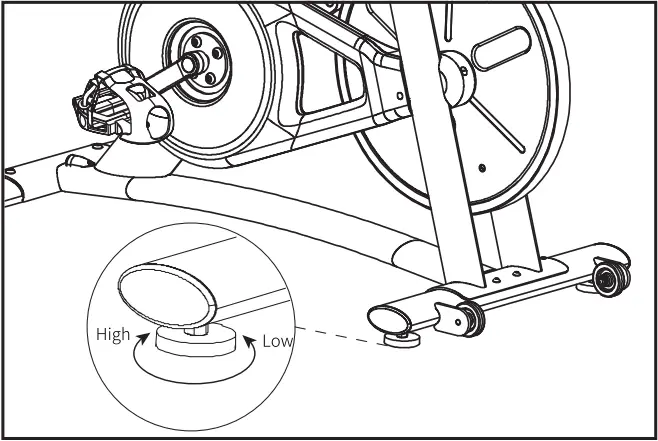 High
Low