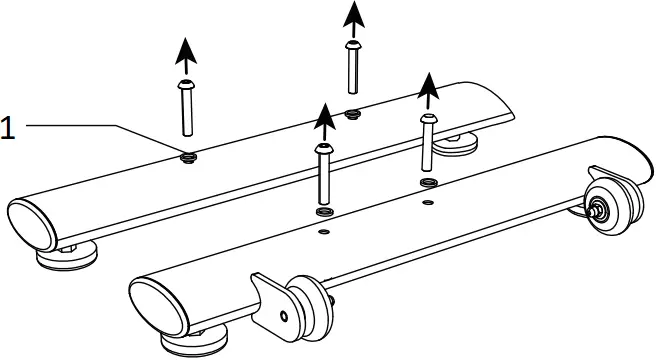 1