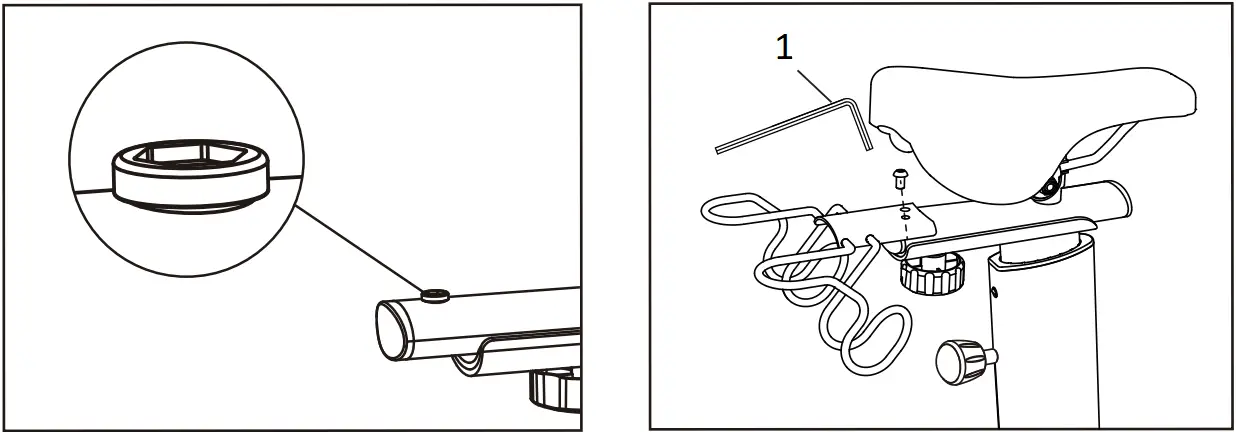 1