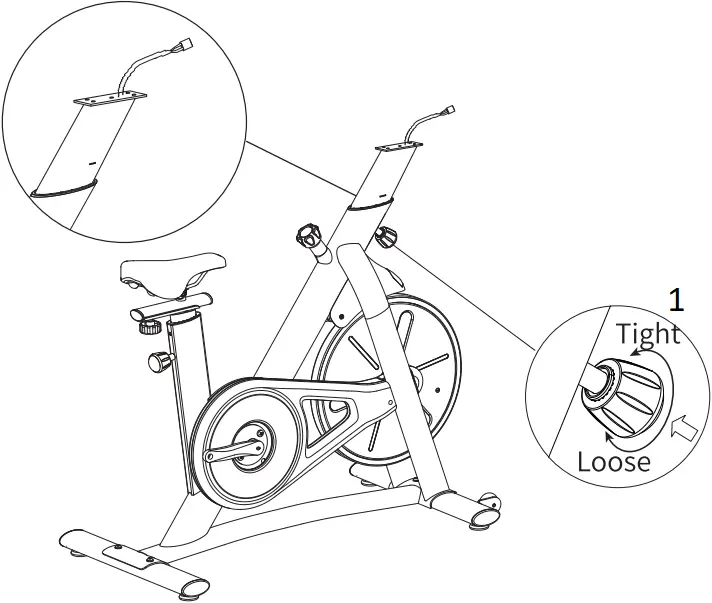 1
Tight
Loose