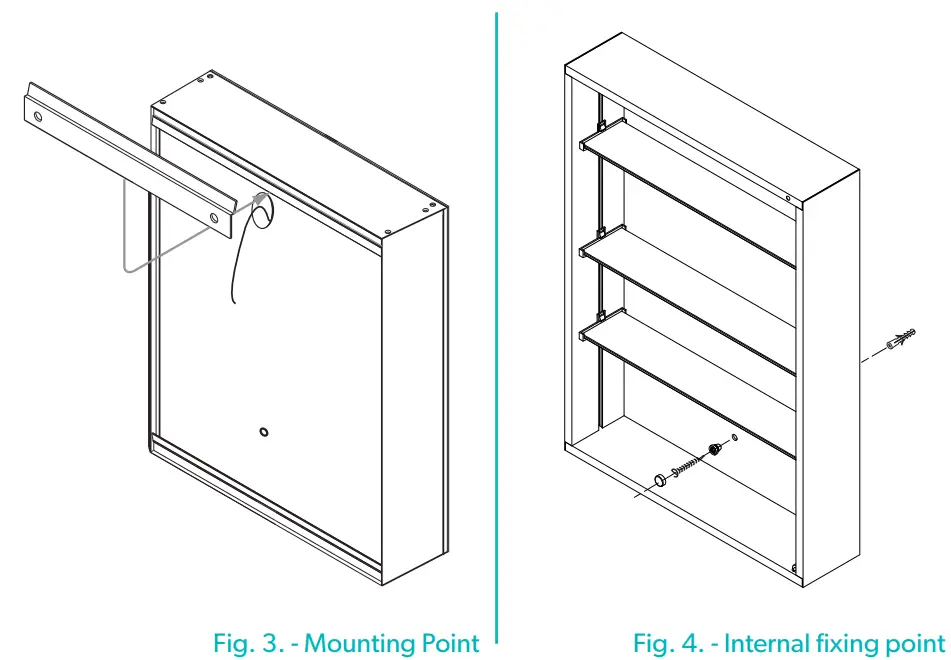 Fig. 3. - Mounting Point

Fig. 4. - Internal fixing point