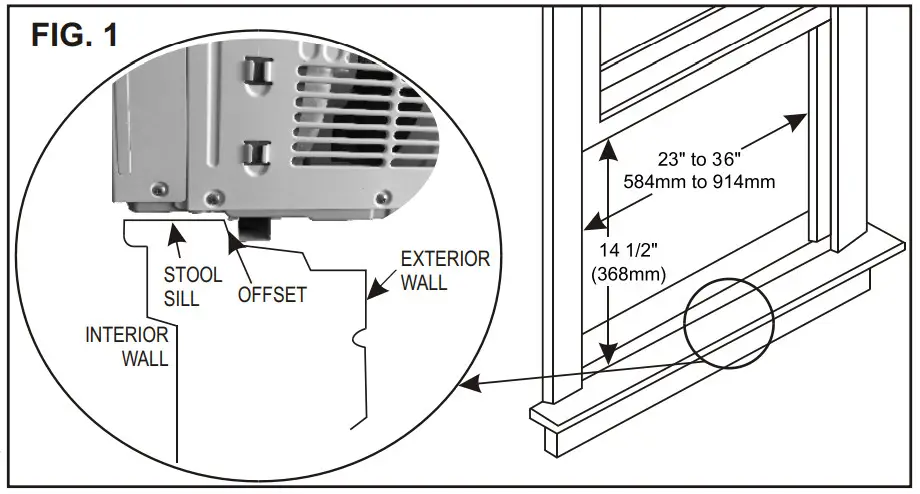 FIG. 1

STOOL SILL

OFFSET

EXTERIOR WALL

INTERIOR WALL

23" to 36"
584mm to 914mm

14 1/2"
(368mm)