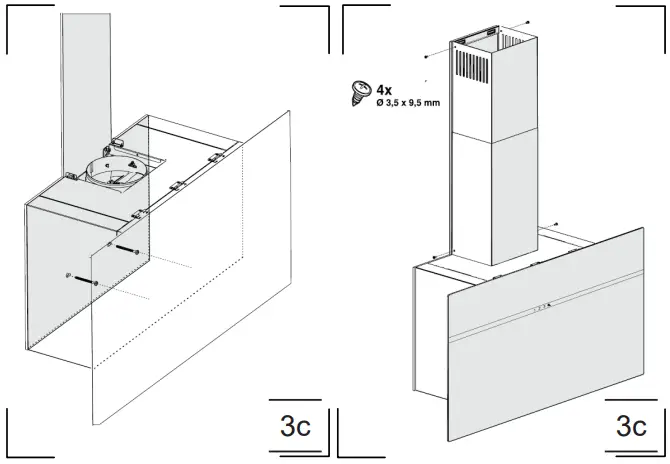 3c

4x
Ø 3,5 x 9,5 mm

3c