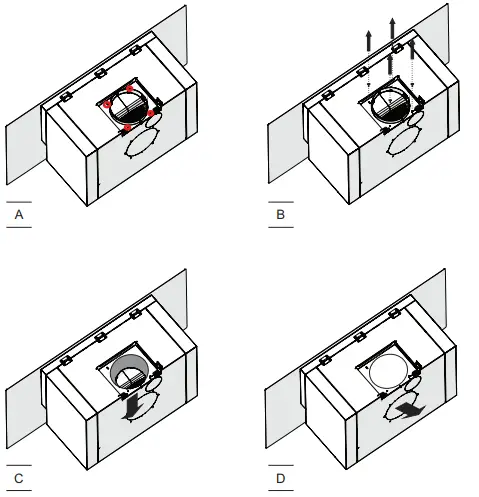 A

B

C

D