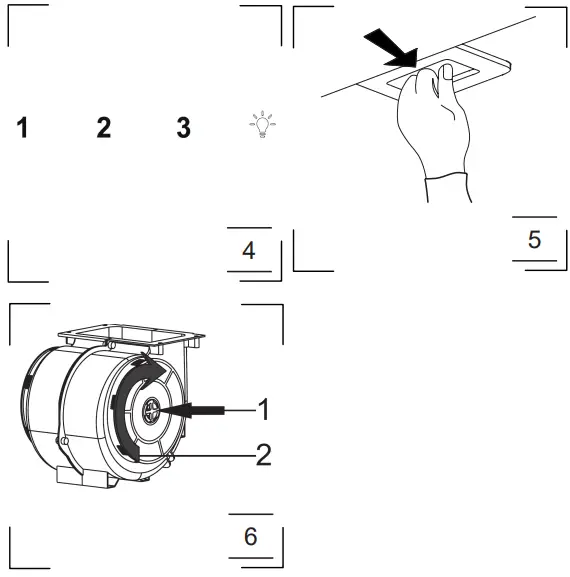 1 2 3

4

5

1
2

6