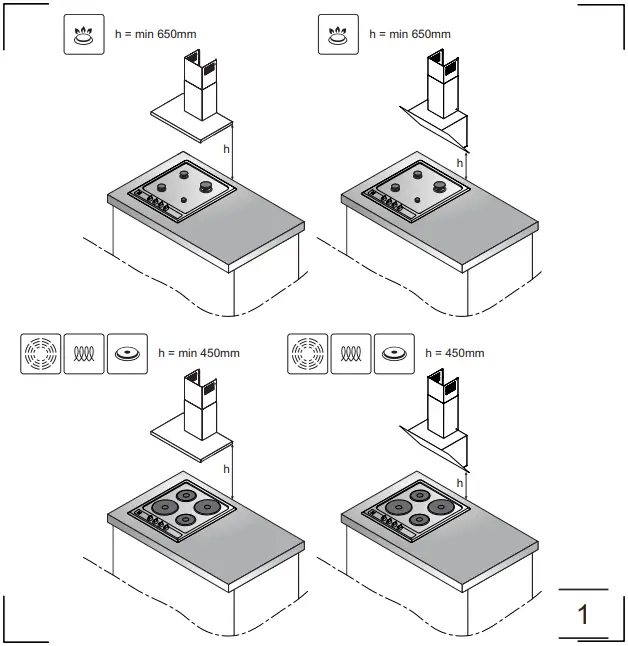 h = min 650mm

h

h = min 650mm

h

h = min 450mm

h

h = 450mm

h

1