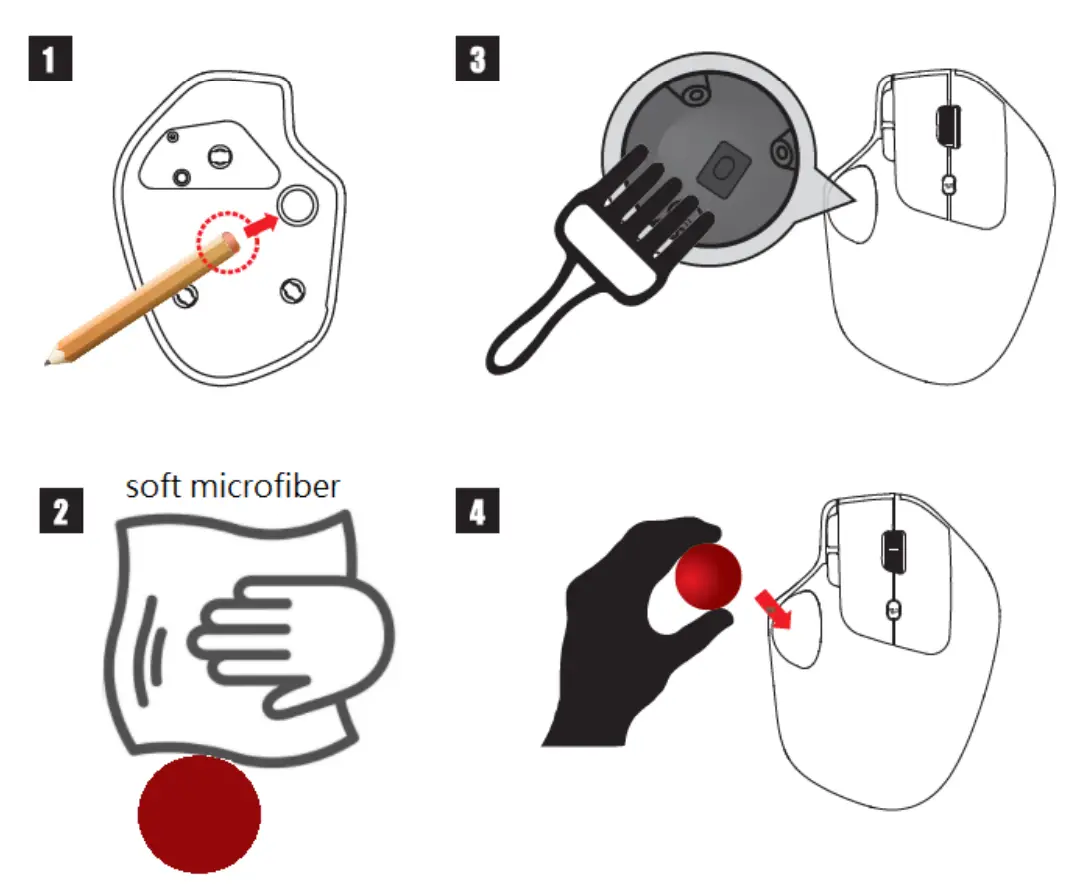 1

3

2

soft microfiber

4