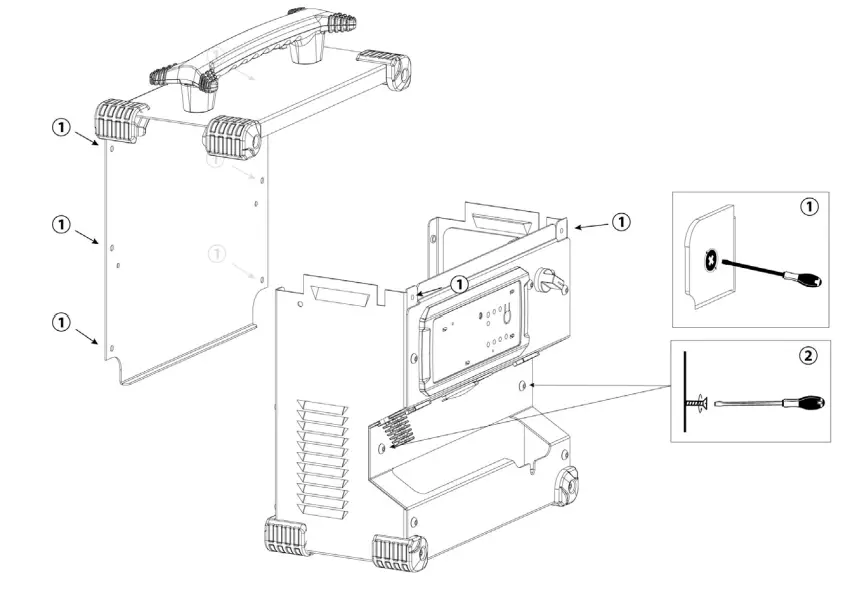 ①
①
①
①
①
①
①
①
②