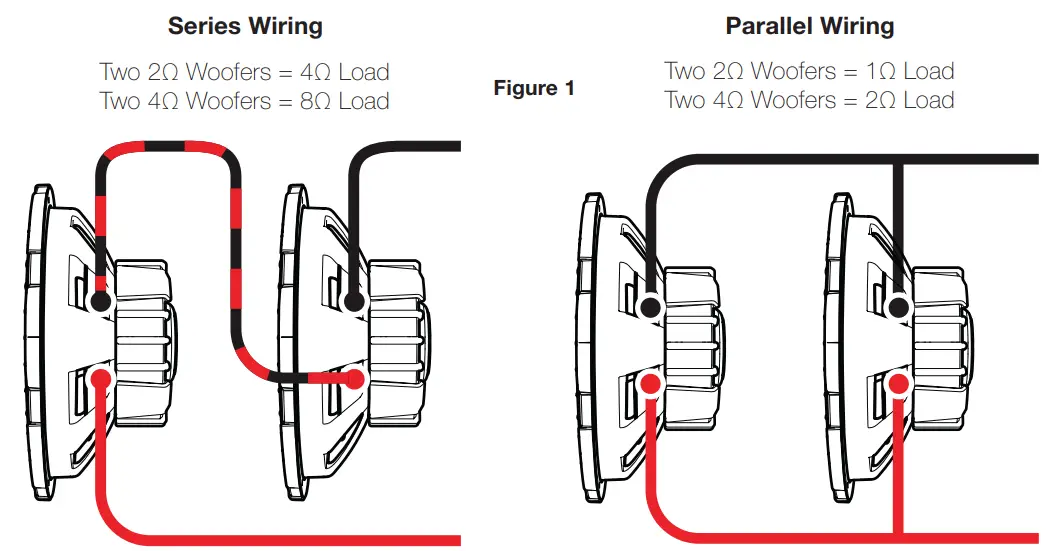 Series Wiring

Two 2Ω Woofers = 4Ω Load
Two 4Ω Woofers = 8Ω Load

Figure 1

Parallel Wiring

Two 2Ω Woofers = 1Ω Load
Two 4Ω Woofers = 2Ω Load