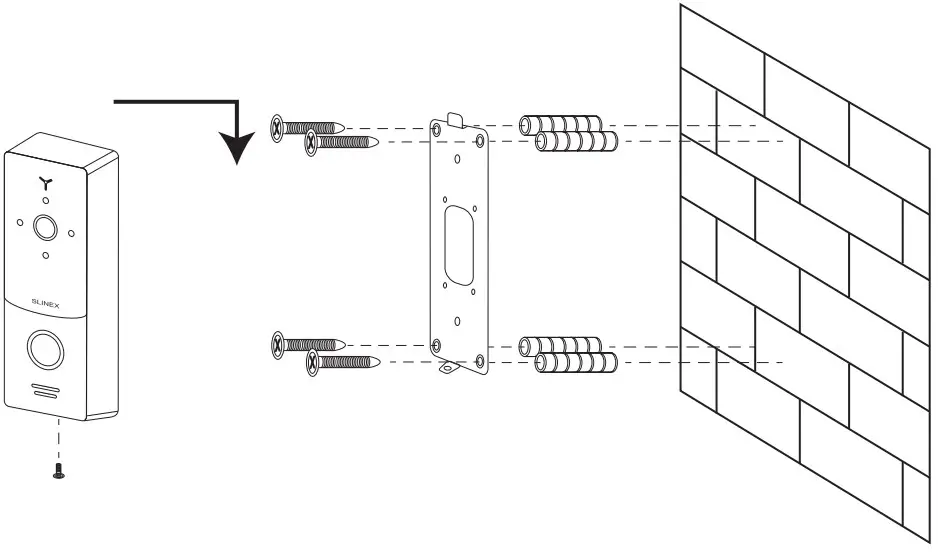 SLINEX