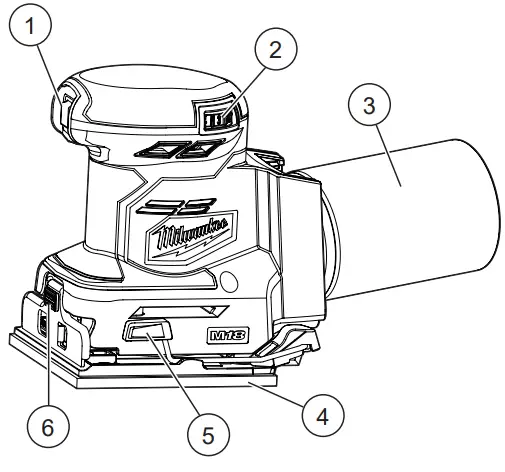 1
2
3
Milwaukee
M18
6
5
4