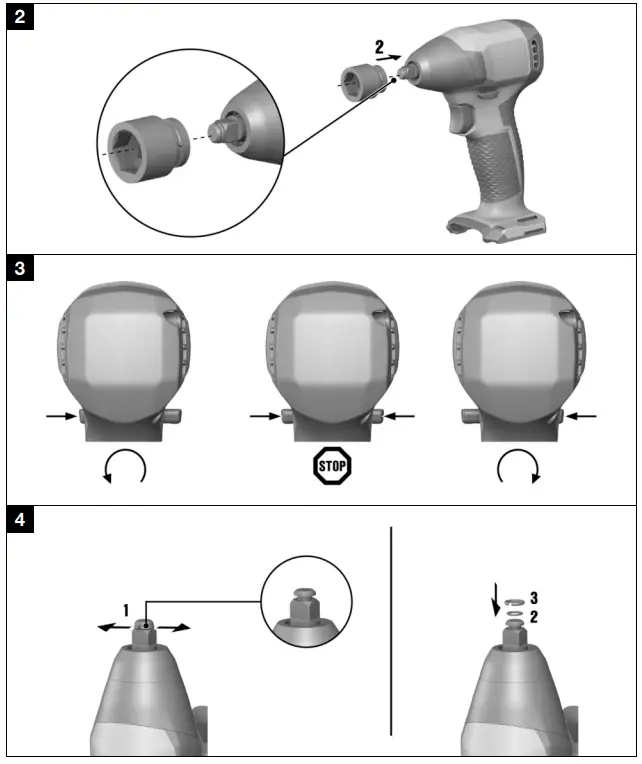 2

2

3

STOP

4

1

3
2