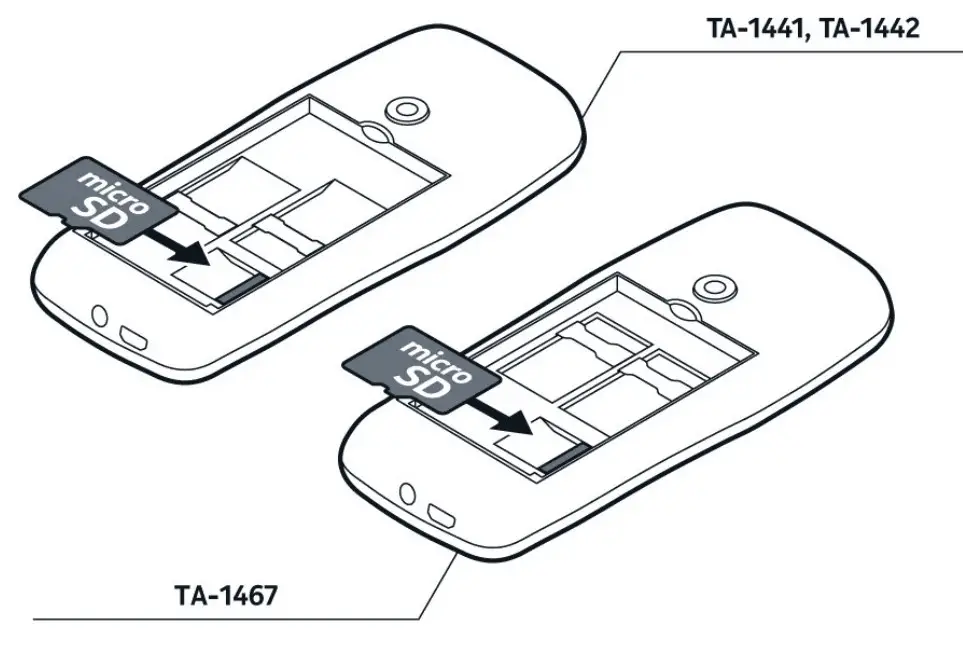 TA-1441, TA-1442

micro SD

micro SD

TA-1467