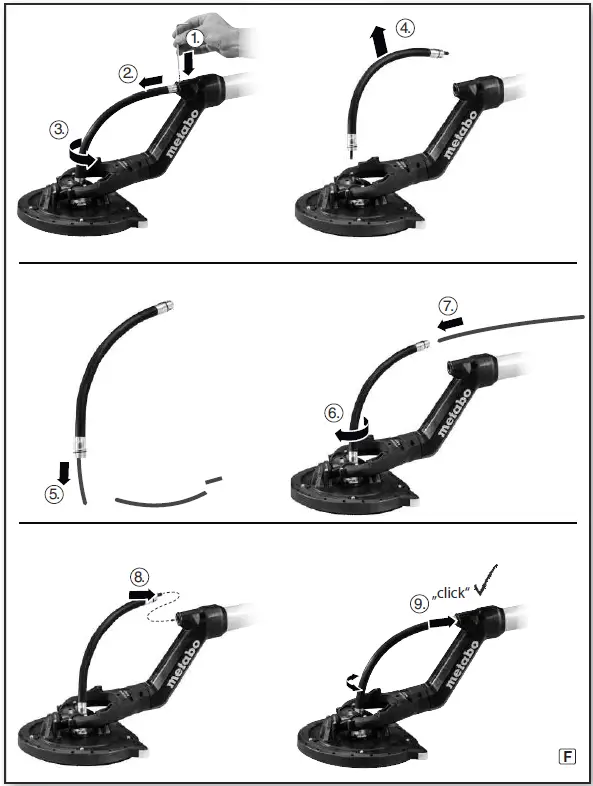 1.
2.
3.
metabo
4.
metabo
5.
7.
6.
metabo
8.
metabo
9. „click"
metabo
F