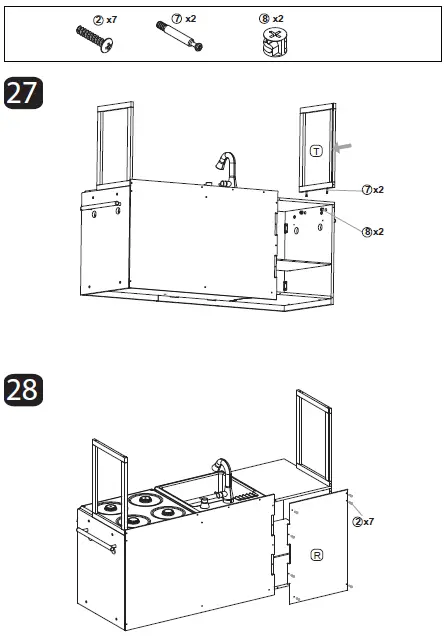 ② x7 ⑦ x2 ⑧ x2

27

T

⑦x2

⑧x2

28

②x7

R