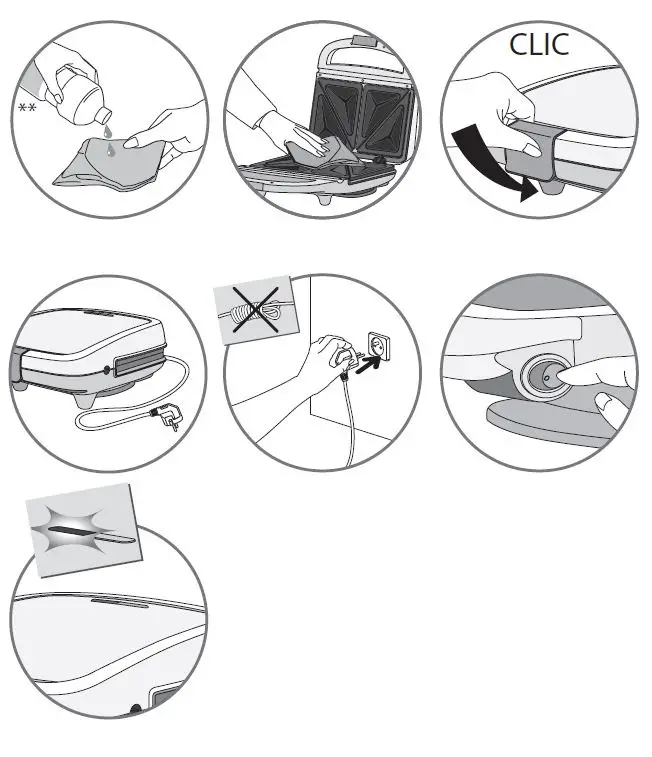 **

CLIC