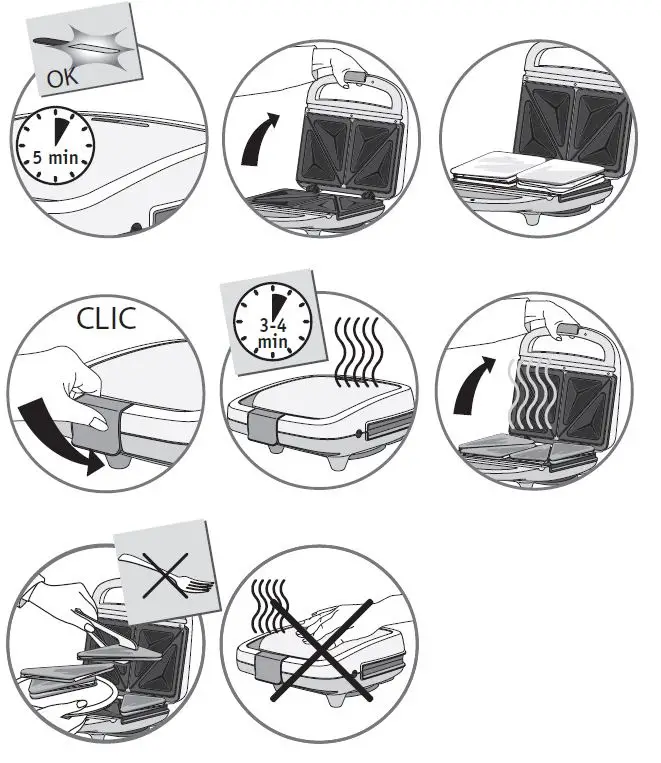 OK

5 min

CLIC

3-4 min