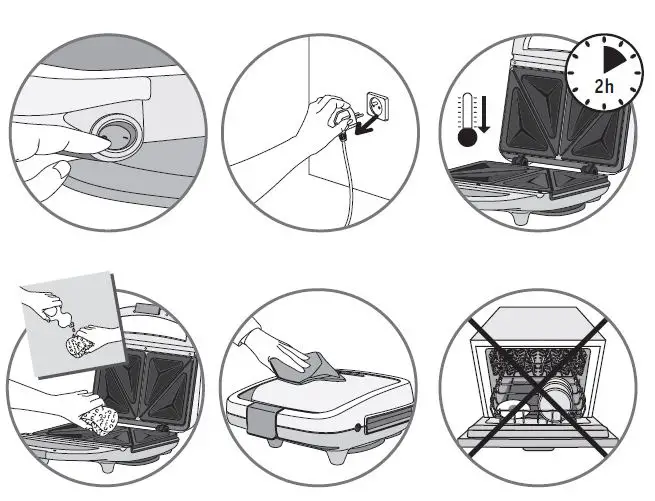 2h