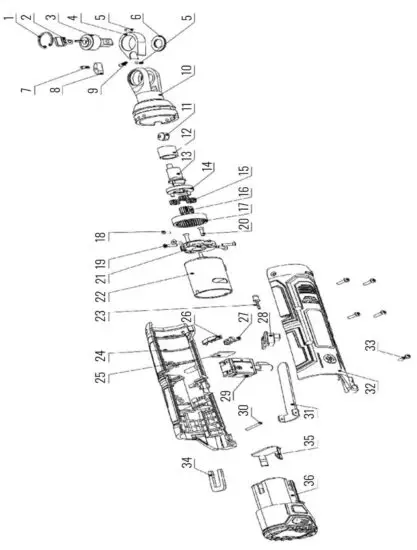 1
2
3
4
5
6
5
7
8
9
10
11
12
13
14
15
16
17
20
18
19
21
22
23
26
27
28
24
25
29
30
31
32
33
34
35
36