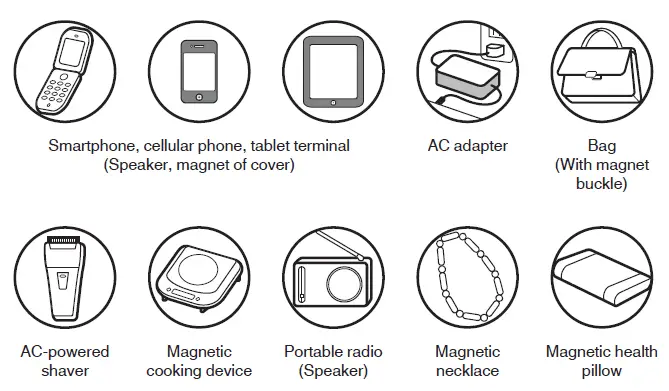 Smartphone, cellular phone, tablet terminal
(Speaker, magnet of cover)

AC adapter

Bag
(With magnet buckle)

AC-powered shaver

Magnetic cooking device

Portable radio
(Speaker)

Magnetic necklace

Magnetic health pillow