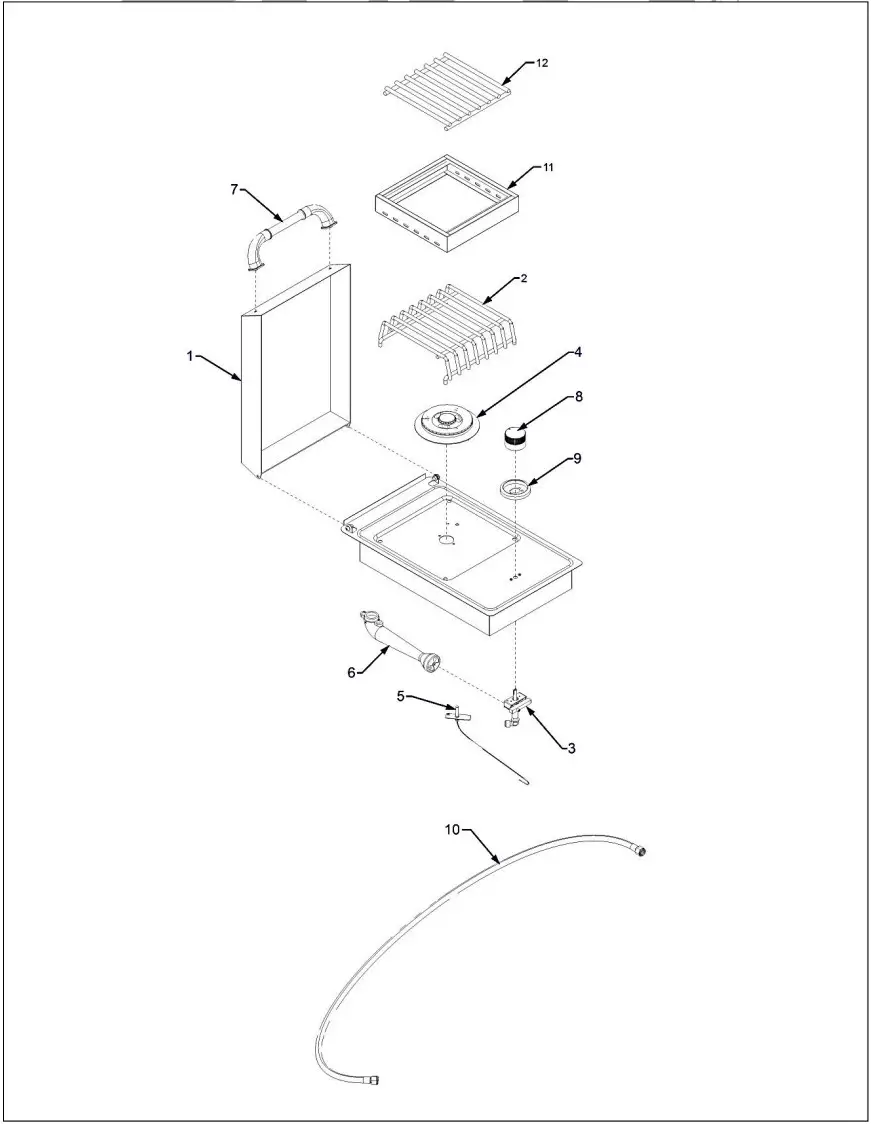 12
11
7
2
1
4
8
9
6
5
3
10