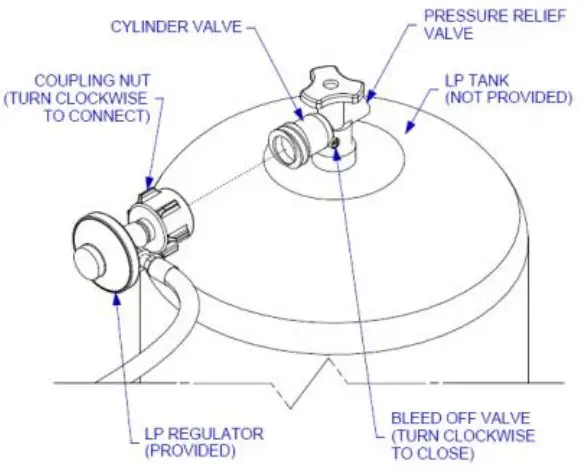 CYLINDER VALVE

PRESSURE RELIEF VALVE

COUPLING NUT (TURN CLOCKWISE TO CONNECT)

LP TANK (NOT PROVIDED)

LP REGULATOR (PROVIDED)

BLEED OFF VALVE (TURN CLOCKWISE TO CLOSE)