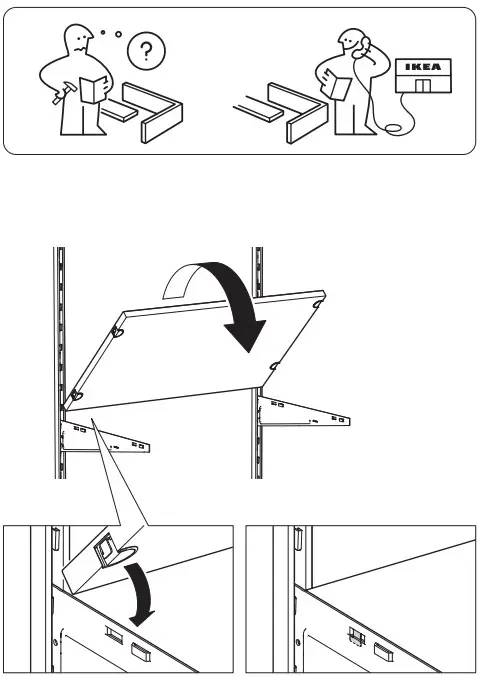 ?

IKEA