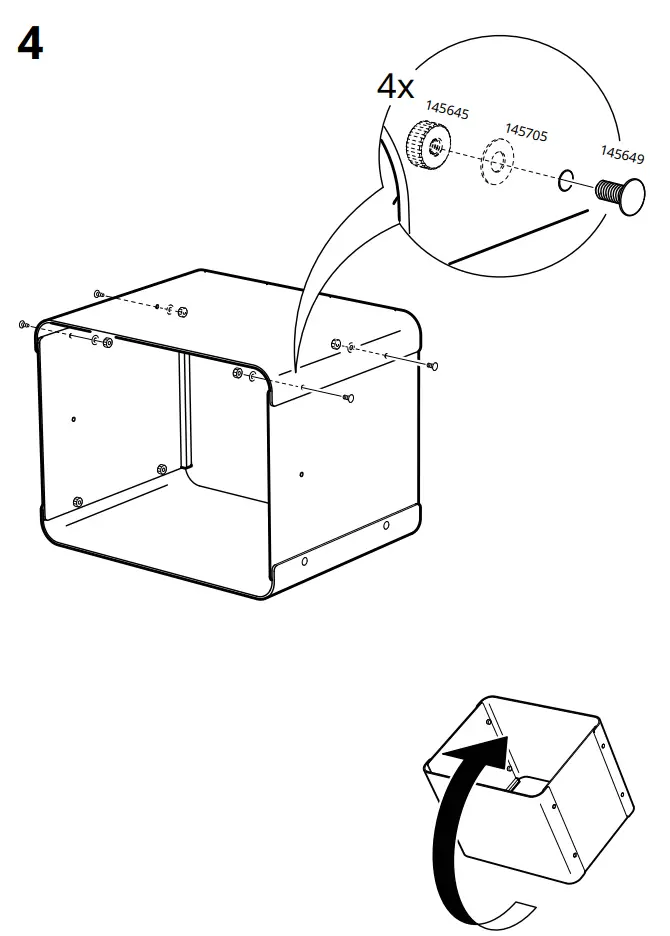 4

4x

145645

145705

145649