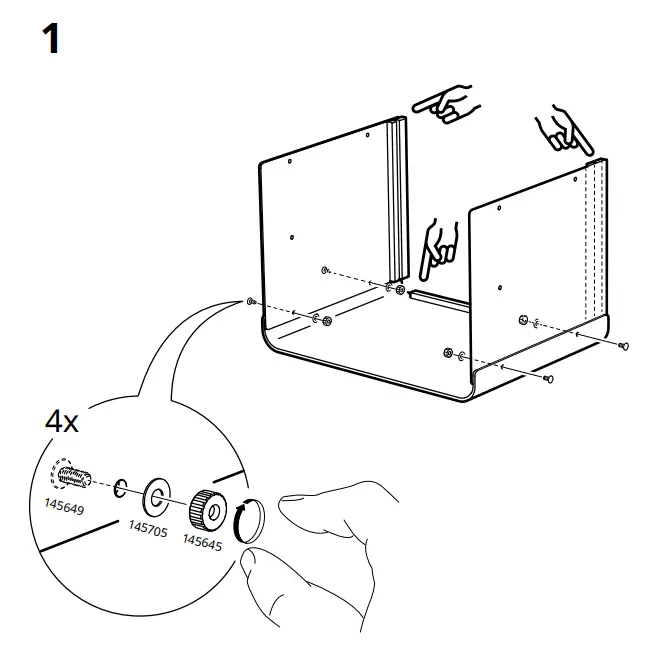 1

4x

145649

145705

145645