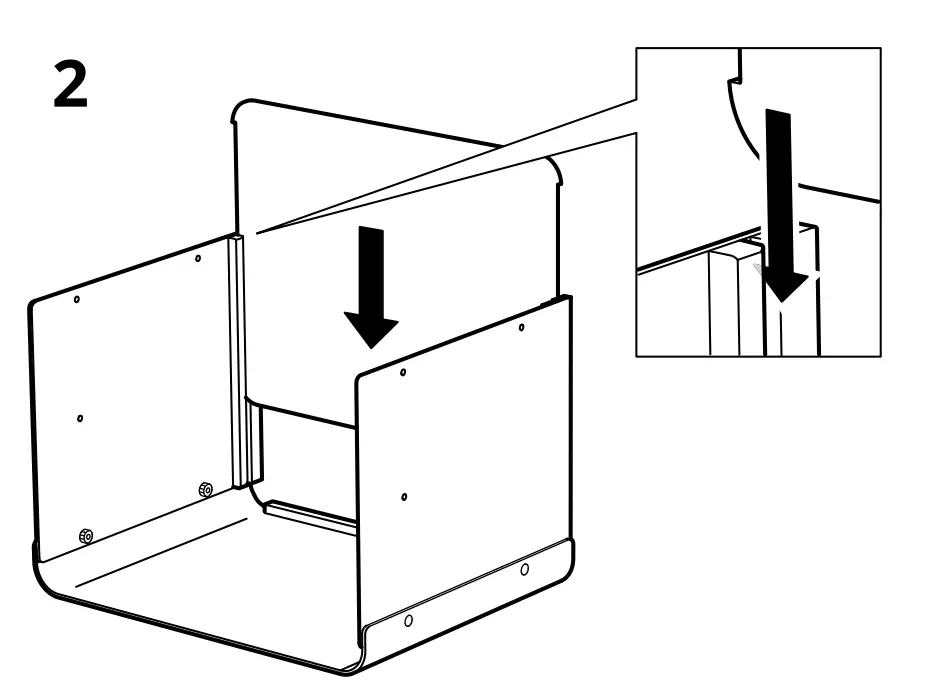 2