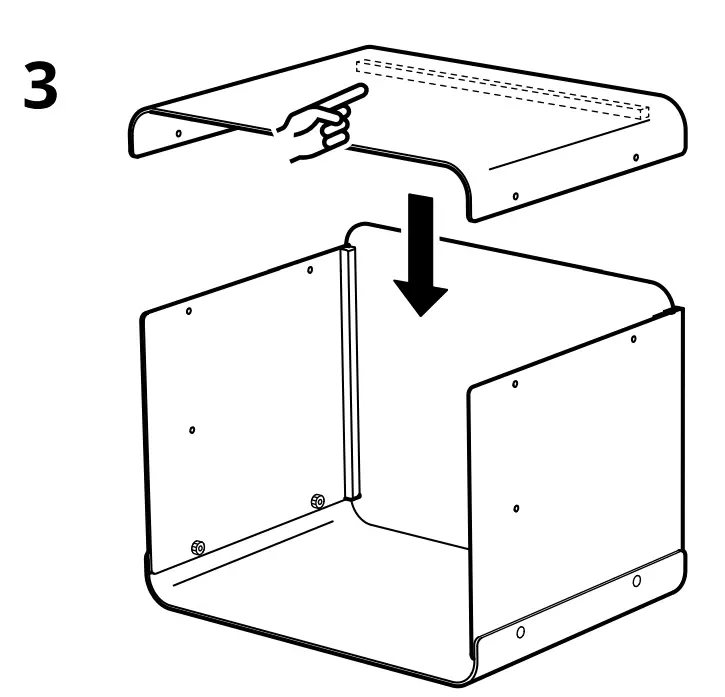 3