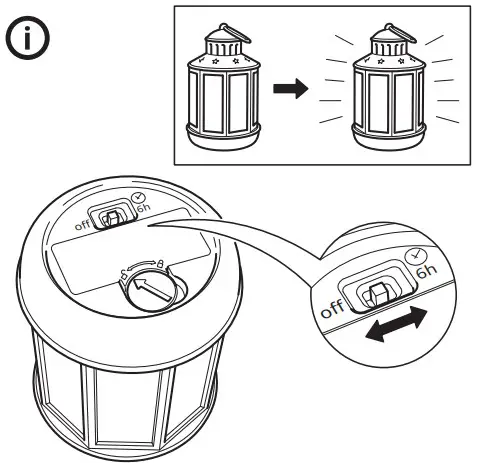 off
6h
off
6h