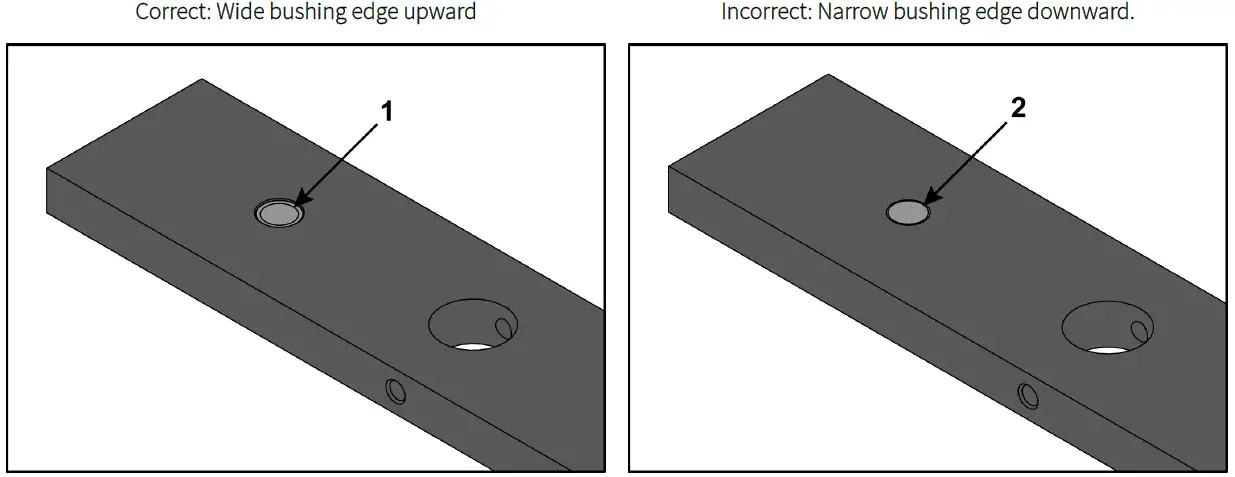 Correct: Wide bushing edge upward

1

Incorrect: Narrow bushing edge downward.

2