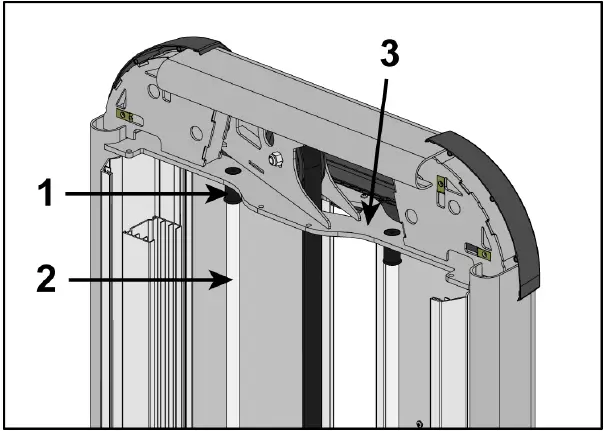 3
1
2