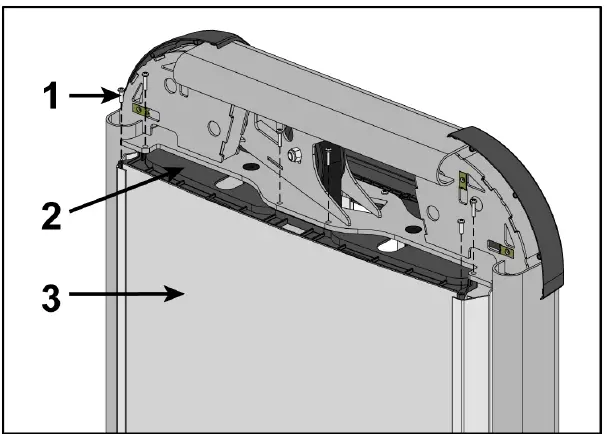 1
2
3