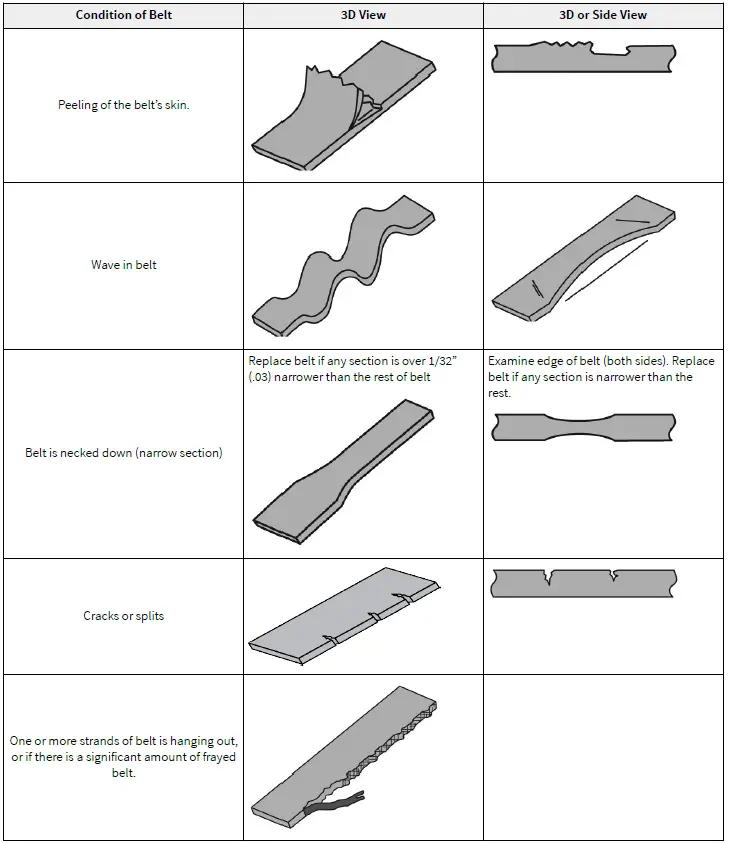 | Condition of Belt | 3D View | 3D or Side View |
|---|---|---|
| Peeling of the belt's skin. | | |
| Wave in belt | | |
| Belt is necked down (narrow section) | Replace belt if any section is over 1/32" (.03) narrower than the rest of belt | Examine edge of belt (both sides). Replace belt if any section is narrower than the rest. |
| Cracks or splits | | |
| One or more strands of belt is hanging out, or if there is a significant amount of frayed belt. | | |